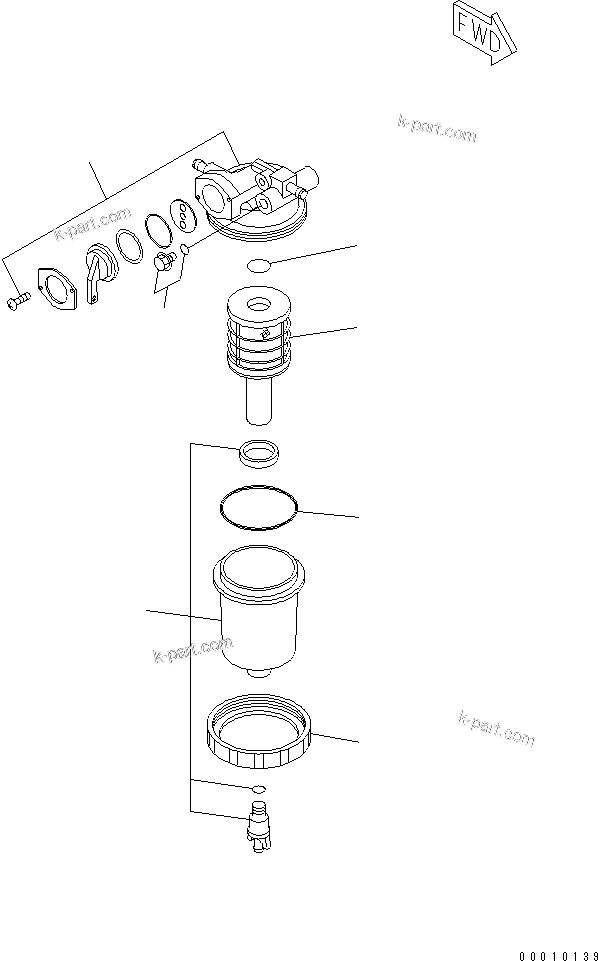 FWD

k-part.com

k-part.com

k-part.com

k-part.com

00010139