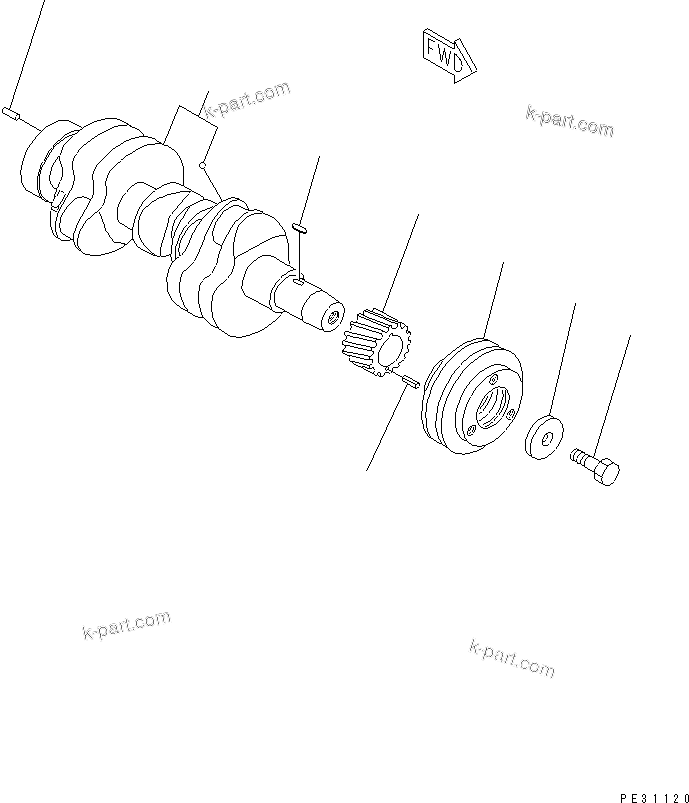 FWD

k-part.com

k-part.com

k-part.com

k-part.com

PE31120