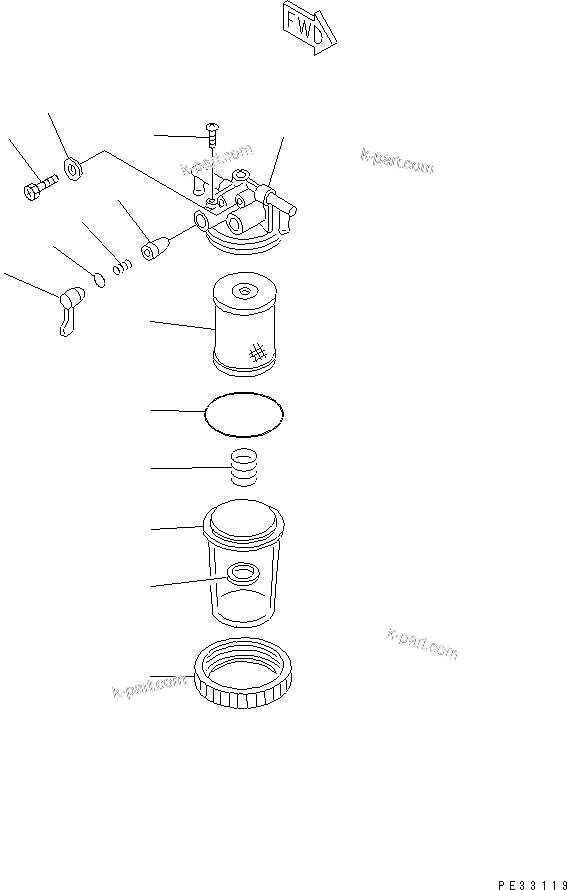 FWD

k-part.com

k-part.com

k-part.com

k-part.com

PE33119