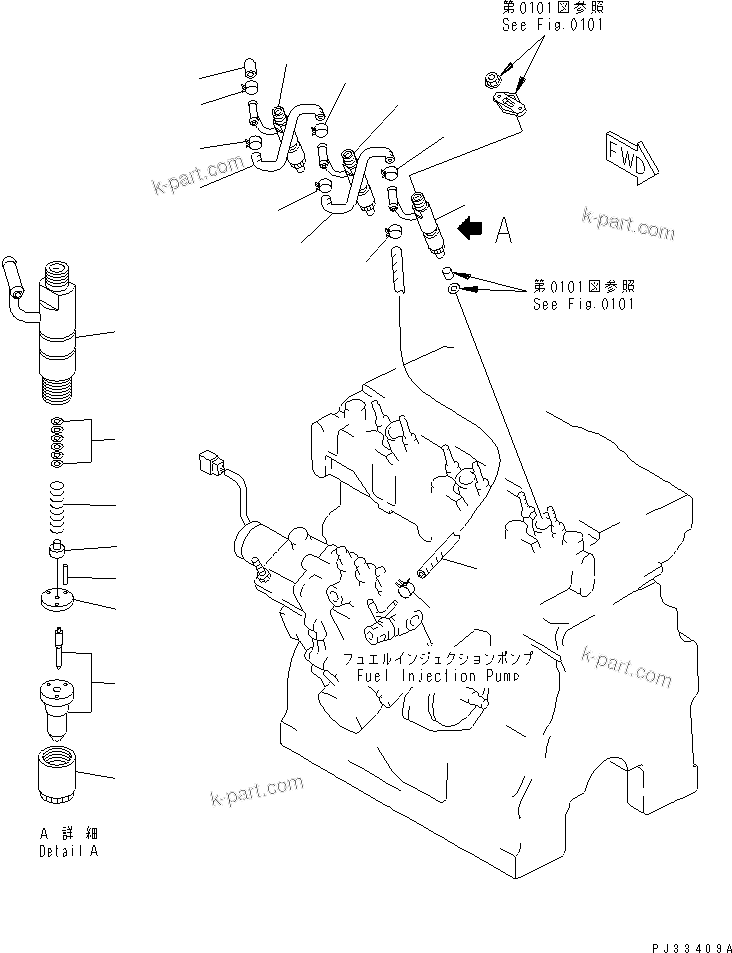 第0101図参照
See Fig.0101

FWD

k-part.com

k-part.com

A

第0101図参照
See Fig.0101

フュエルインジェクションポンプ
Fuel Injection Pump

k-part.com

k-part.com

A 詳細
Detail A

PJ33409A