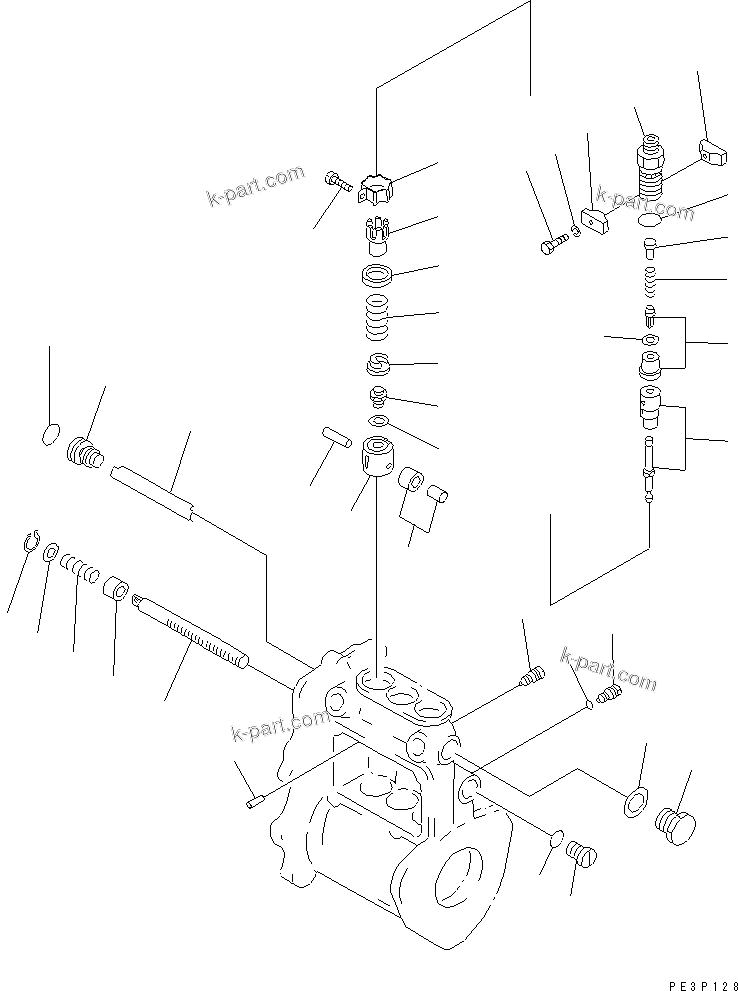 k-part.com
k-part.com
k-part.com
k-part.com
PE3P128