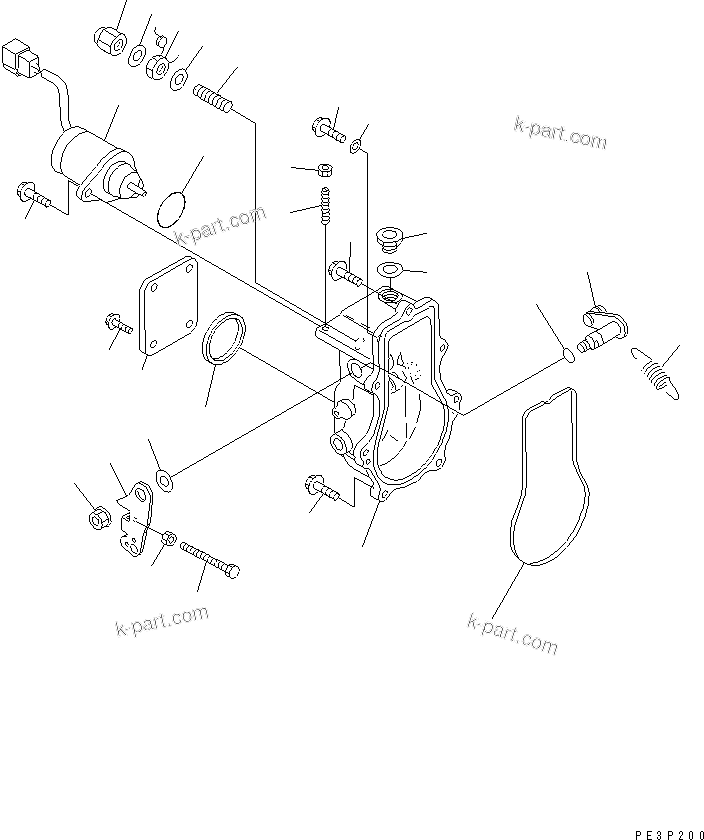 k-part.com

k-part.com

k-part.com

k-part.com

PE3P200