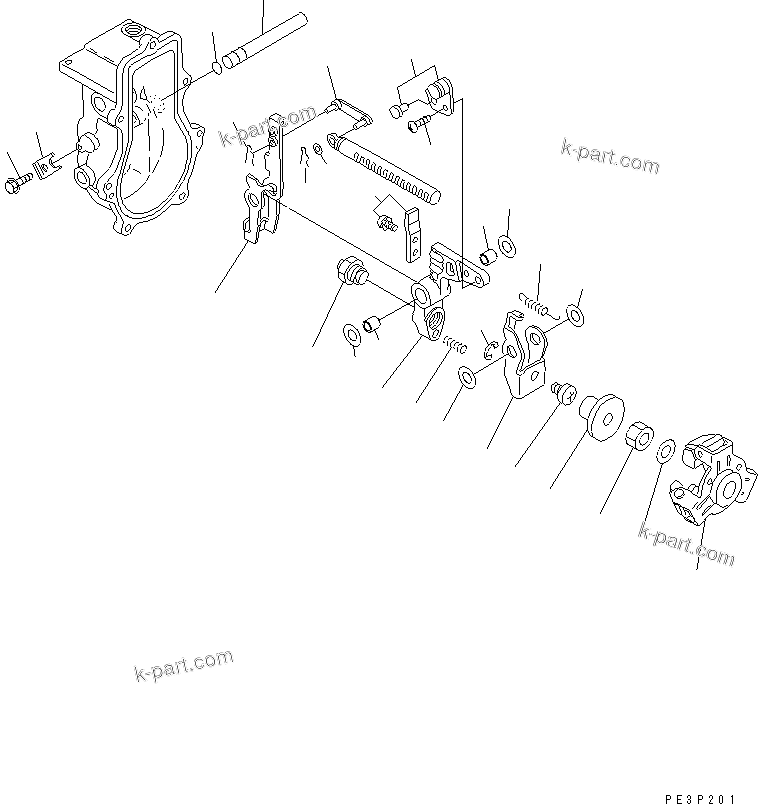 k-part.com

k-part.com

k-part.com

k-part.com

PE3P201