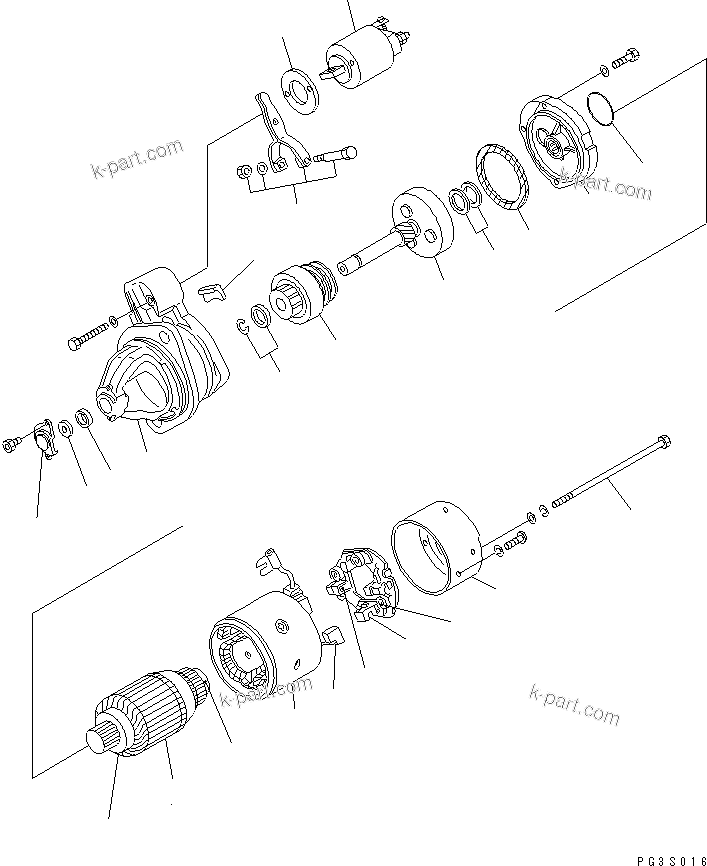 k-part.com

k-part.com

k-part.com

k-part.com

PG3S016