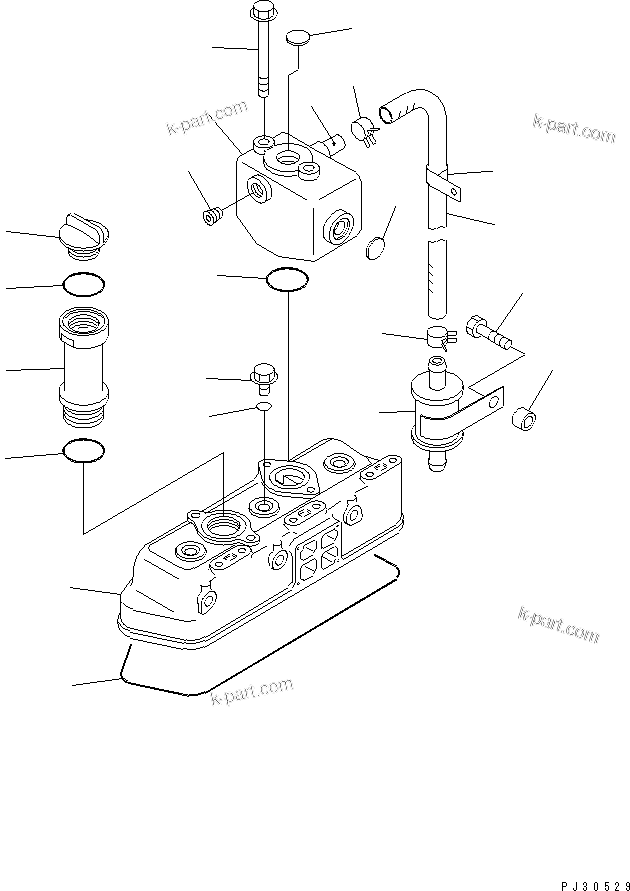 k-part.com

k-part.com

k-part.com

k-part.com

PJ30529