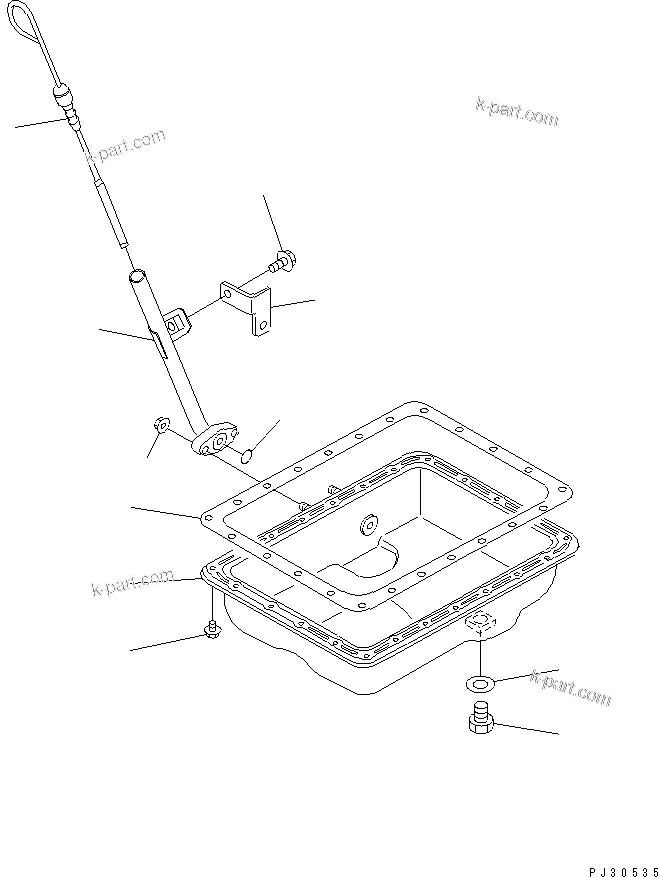 k-part.com

k-part.com

k-part.com

k-part.com

PJ30535