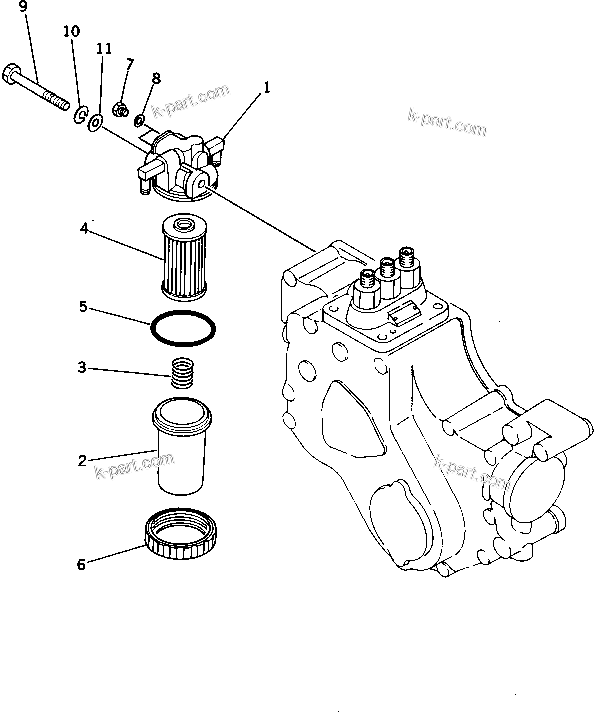 9
10
11
7
8
1
k-part.com
k-part.com
4
5
3
2
k-part.com
k-part.com
6