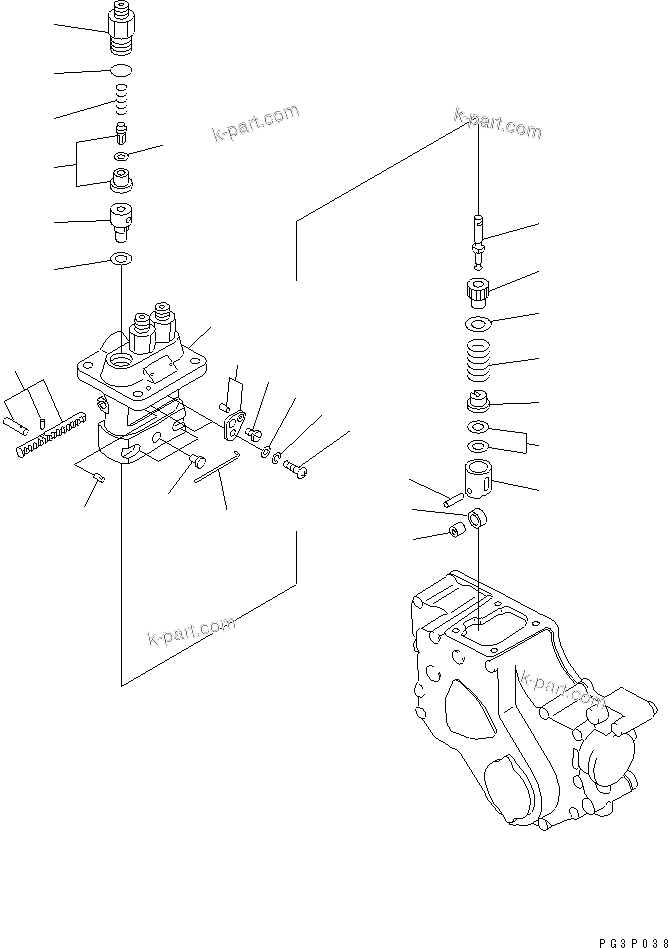 k-part.com
k-part.com
k-part.com
k-part.com
PG3P038