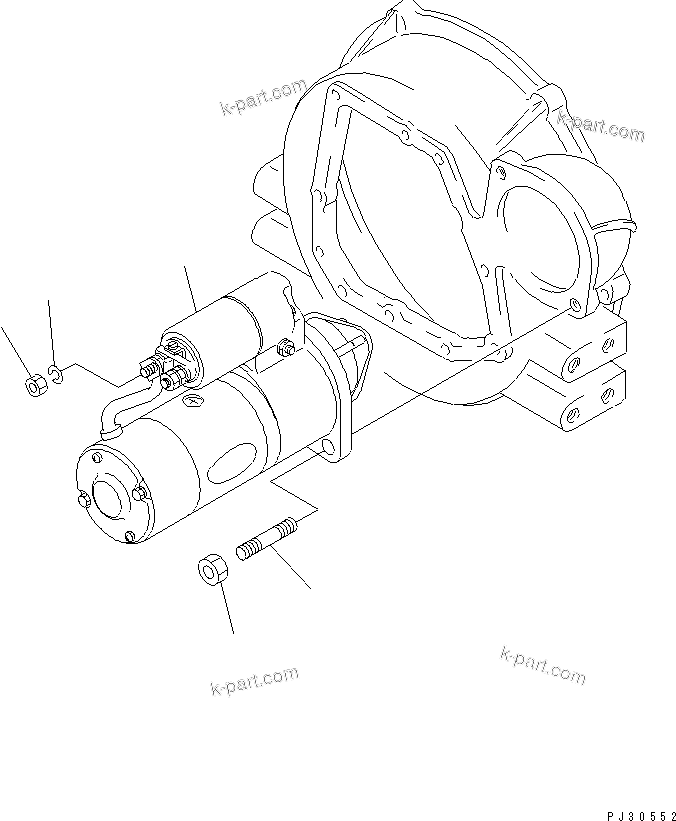 k-part.com
k-part.com
k-part.com
k-part.com
PJ30552