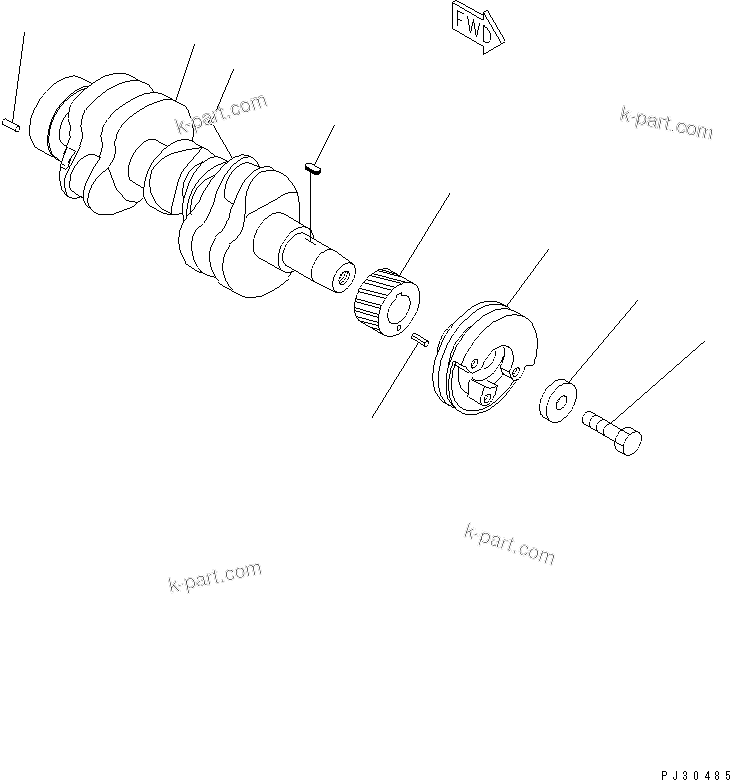 FWD

k-part.com

k-part.com

k-part.com

k-part.com

PJ30485