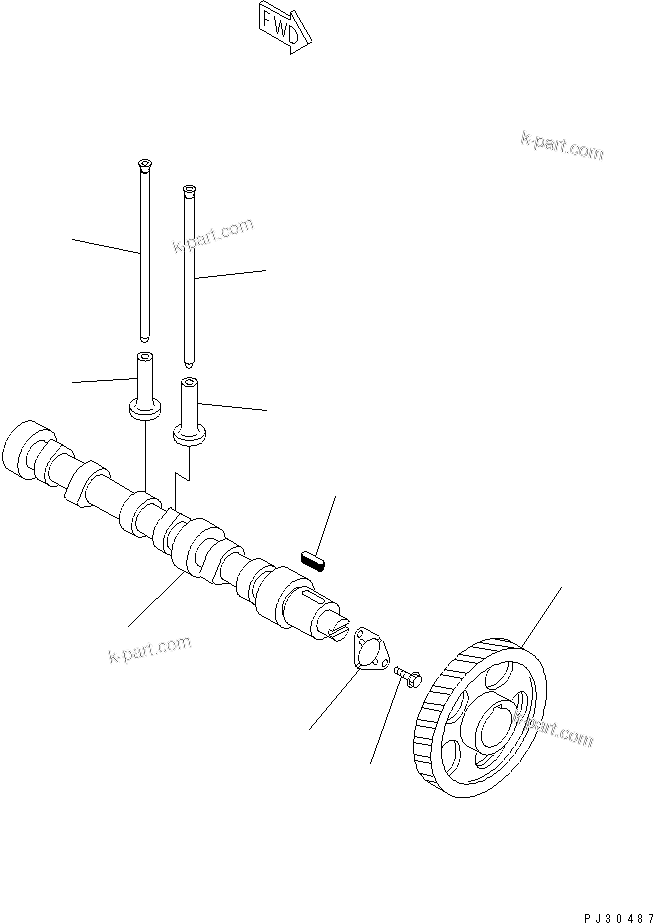 FWD

k-part.com

k-part.com

k-part.com

k-part.com

PJ30487