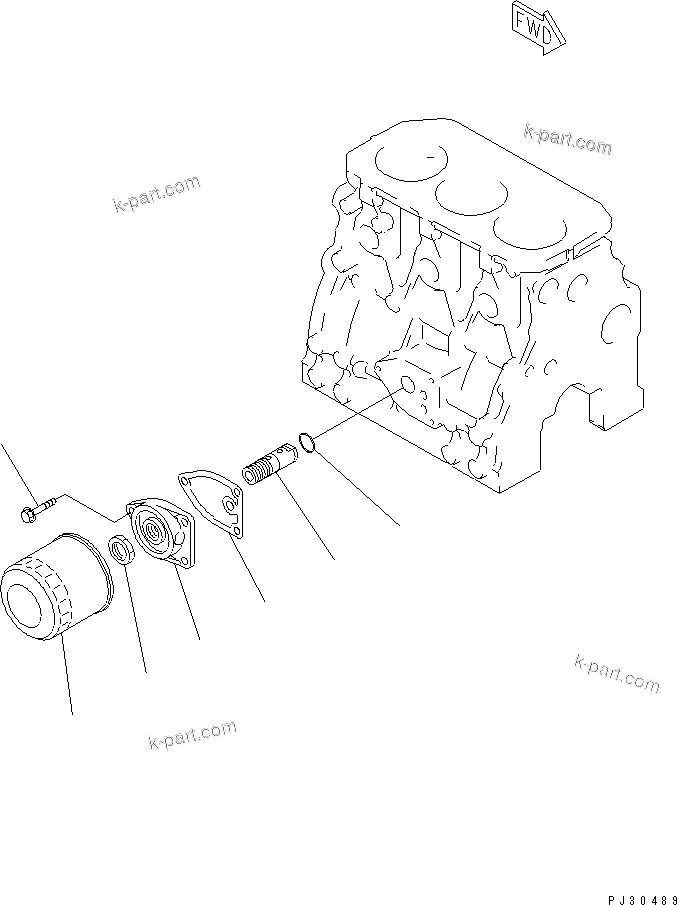 FWD

k-part.com

k-part.com

k-part.com

k-part.com

PJ30489