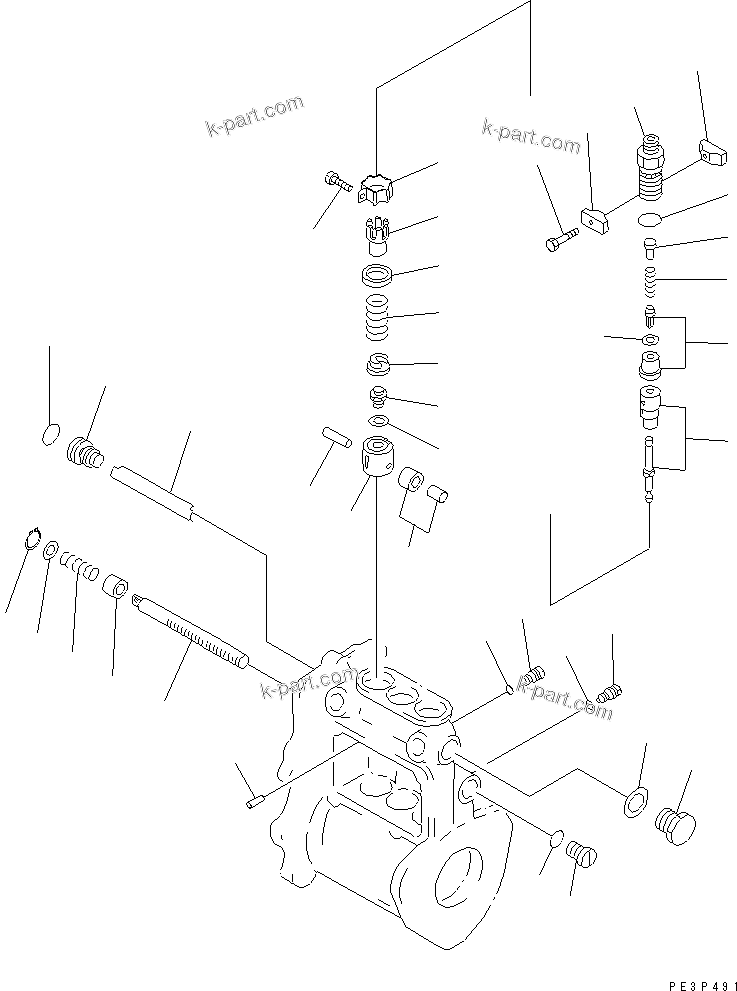 k-part.com
k-part.com
k-part.com
k-part.com
PE3P491