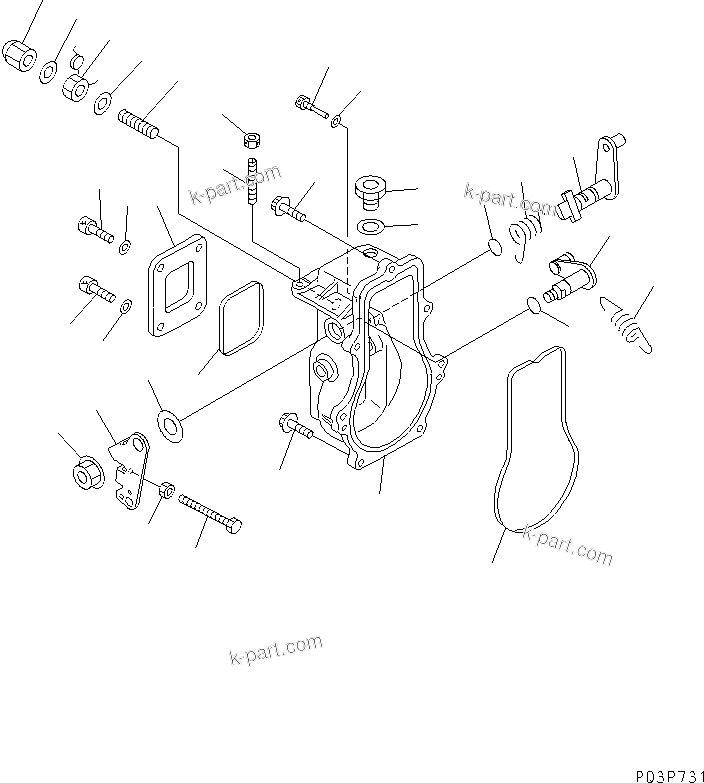 k-part.com
k-part.com
k-part.com
k-part.com
P03P731