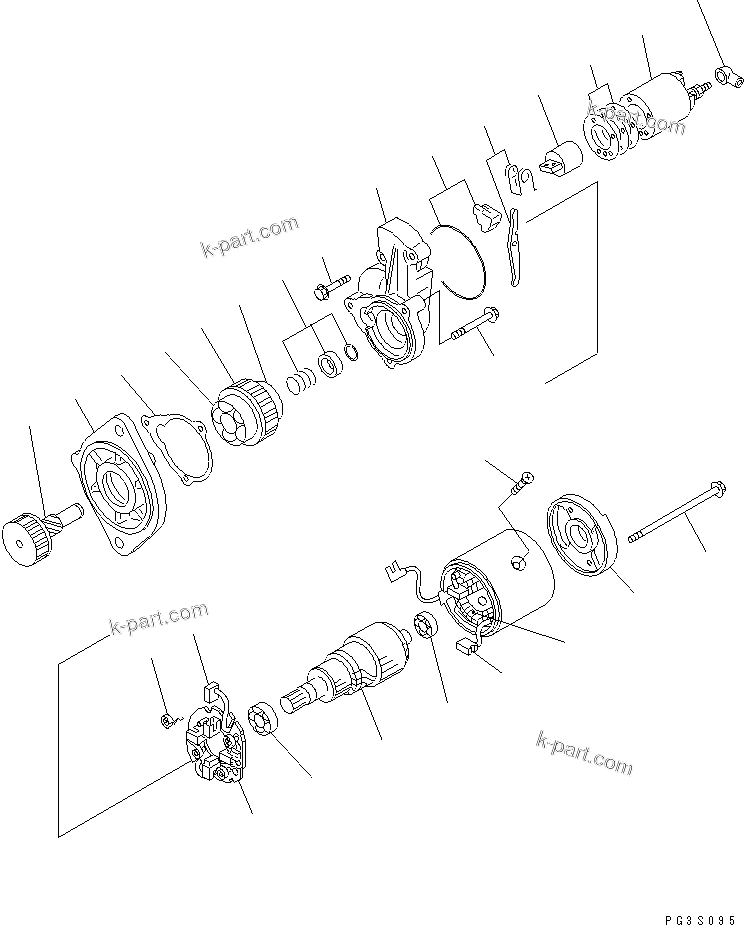 k-part.com

k-part.com

k-part.com

k-part.com

PG3S095