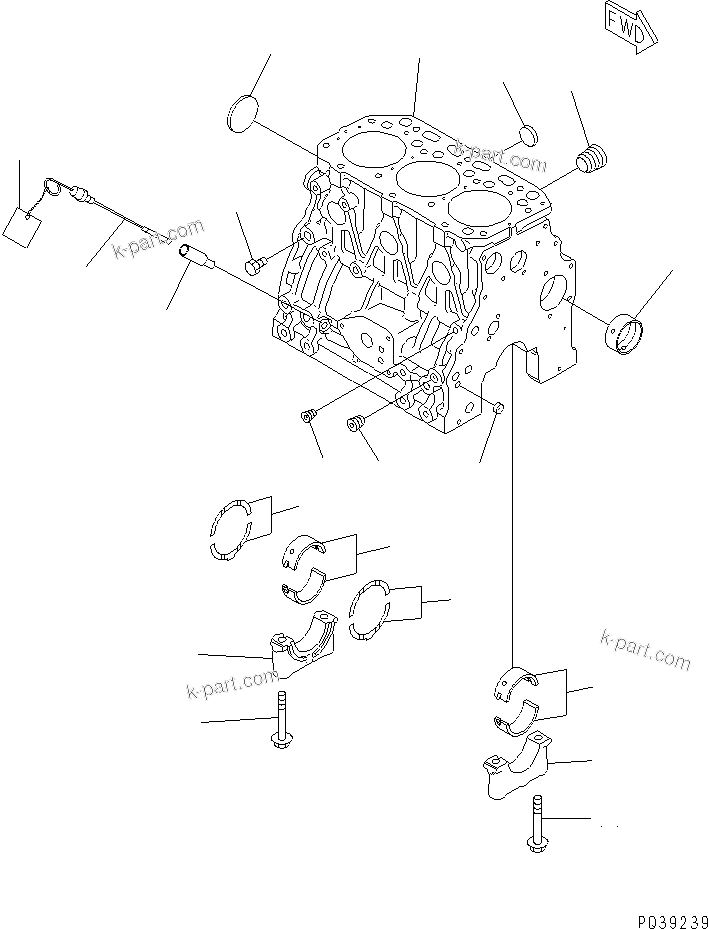 FWD

k-part.com

k-part.com

k-part.com

k-part.com

P039239