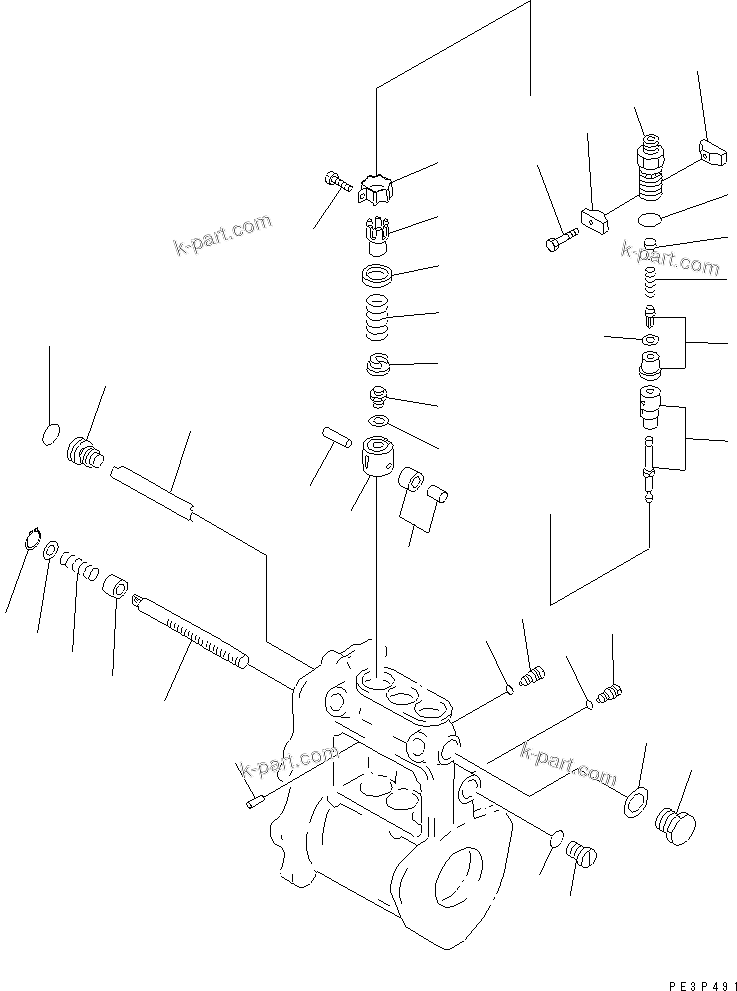 k-part.com

k-part.com

k-part.com

k-part.com

PE3P491