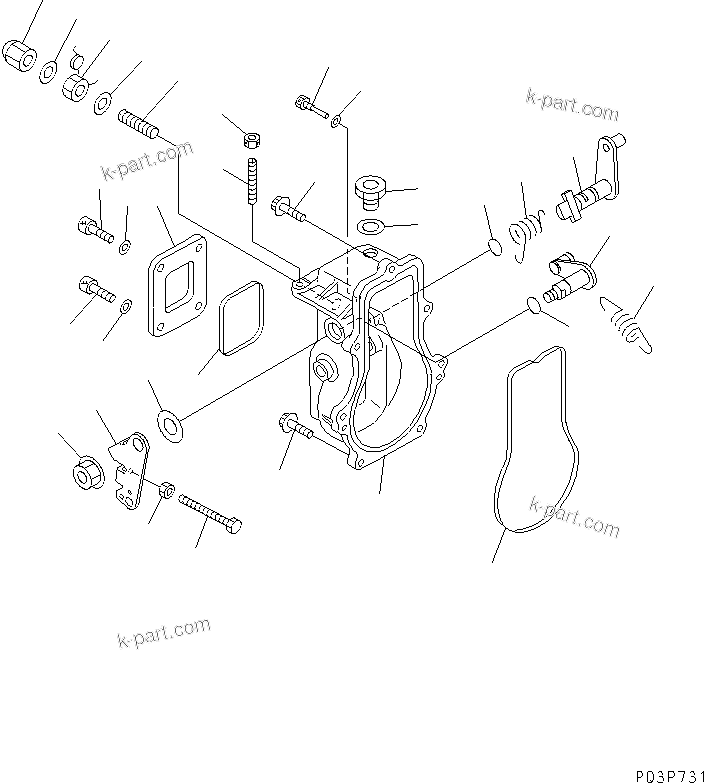 k-part.com

k-part.com

k-part.com

k-part.com

P03P731