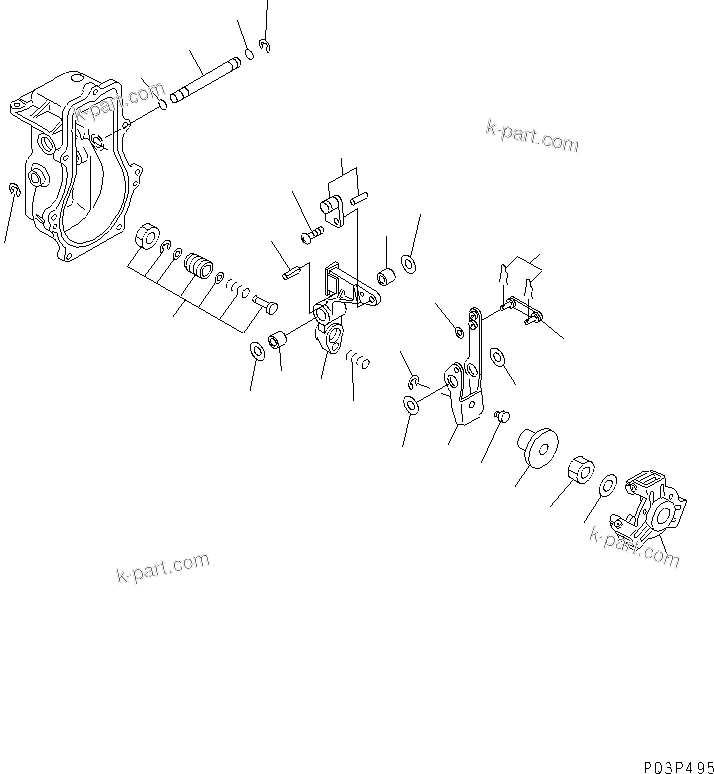 k-part.com

k-part.com

k-part.com

k-part.com

P03P495