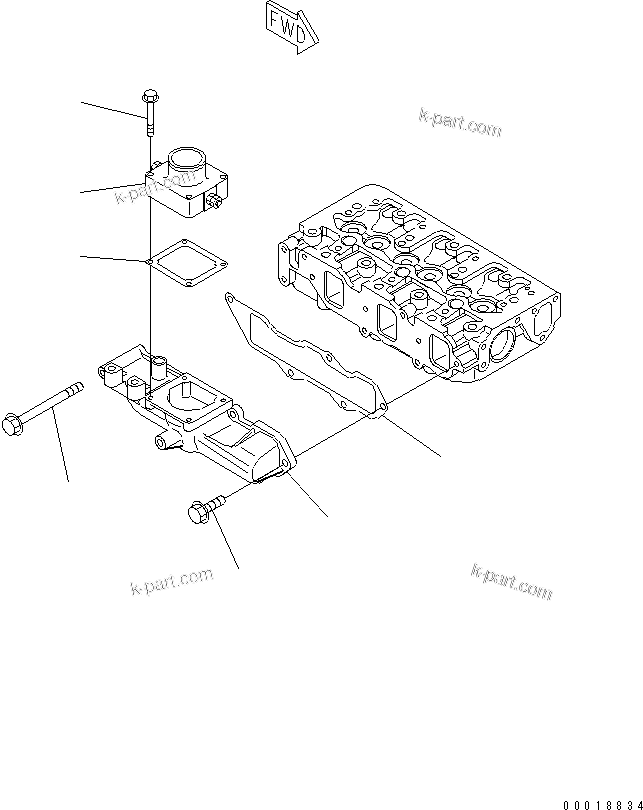 FWD

k-part.com

k-part.com

k-part.com

k-part.com

00018834