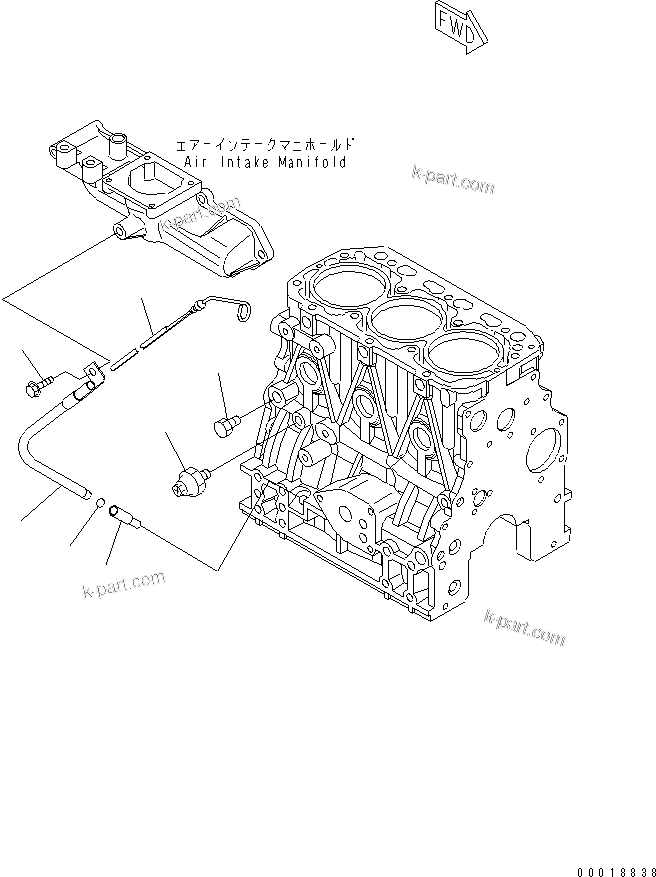 FWD

エアーインテークマニホールド
Air Intake Manifold

k-part.com

k-part.com

k-part.com

k-part.com

00018838