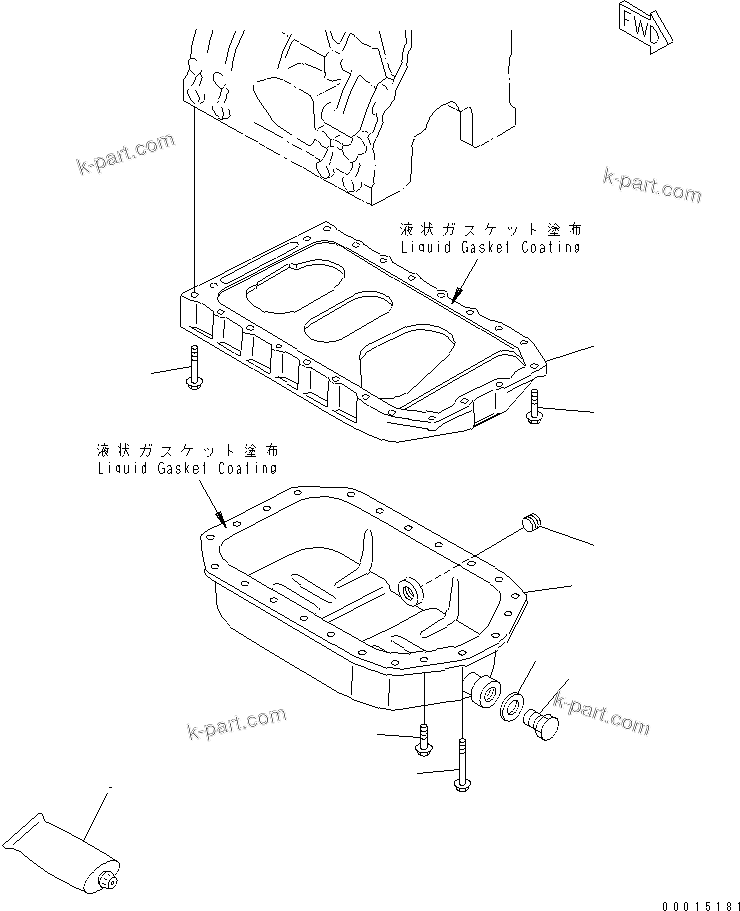 FWD

k-part.com

k-part.com

液状ガスケット塗布
Liquid Gasket Coating

液状ガスケット塗布
Liquid Gasket Coating

k-part.com

k-part.com

00015181