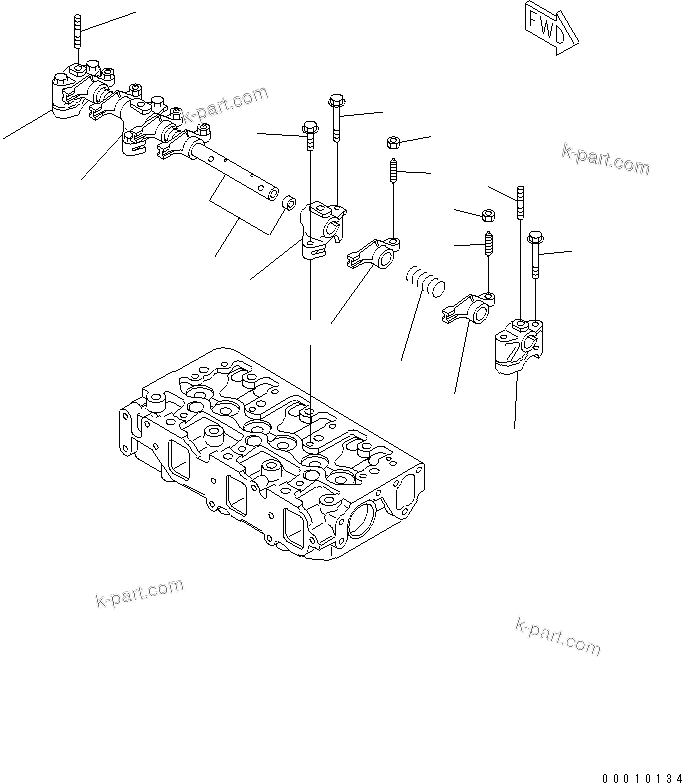 FWD

k-part.com

k-part.com

k-part.com

k-part.com

00010134