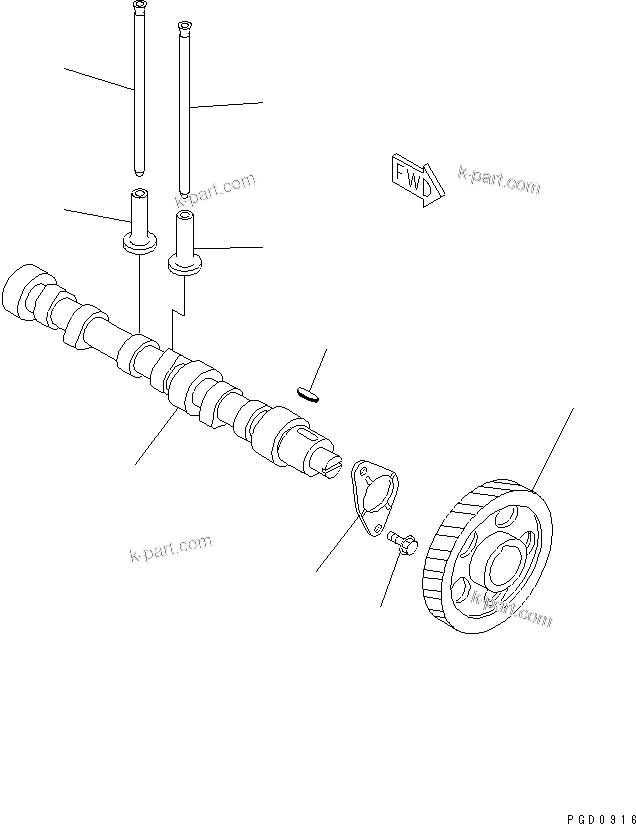 k-part.com

FWD

k-part.com

k-part.com

k-part.com

PGD0916