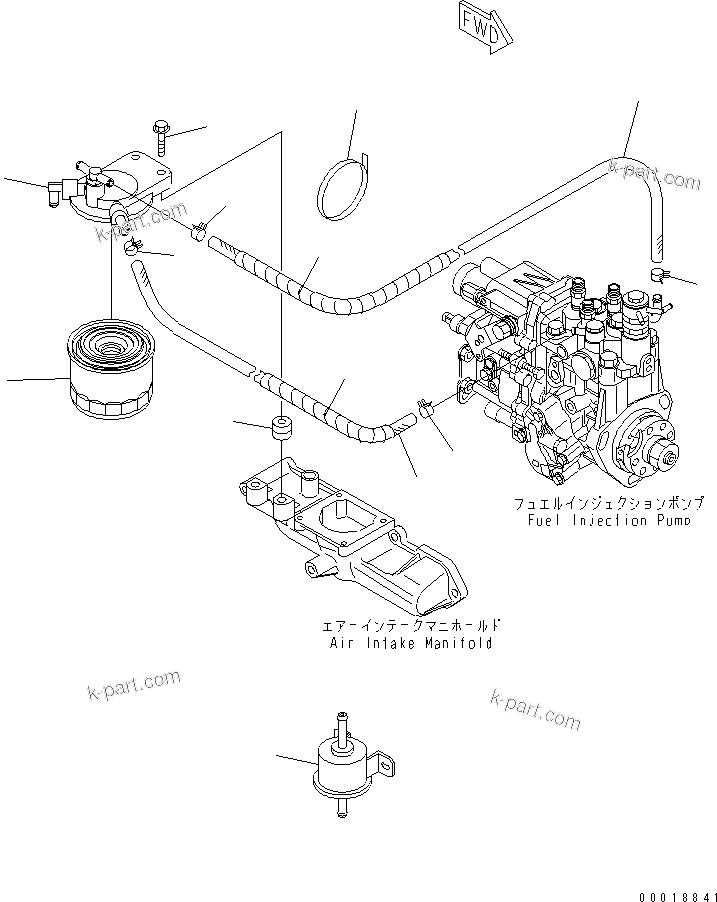 FWD

k-part.com

k-part.com

フュエルインジェクションポンプ
Fuel Injection Pump

エアーインテークマニホールド
Air Intake Manifold

k-part.com

k-part.com

00018841