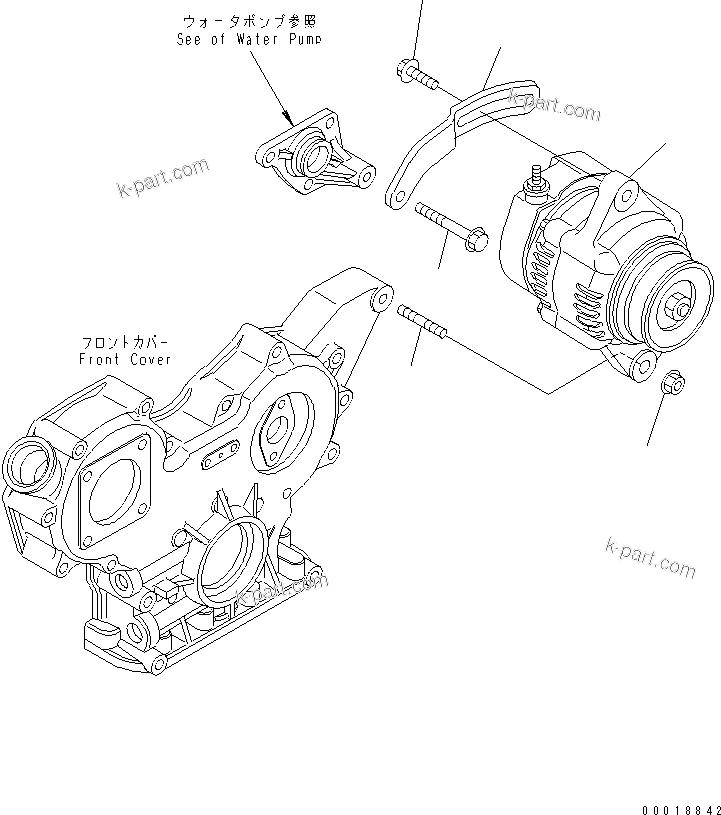 ウォータポンプ参照
See of Water Pump

k-part.com

k-part.com

フロントカバー
Front Cover

k-part.com

k-part.com

00018842