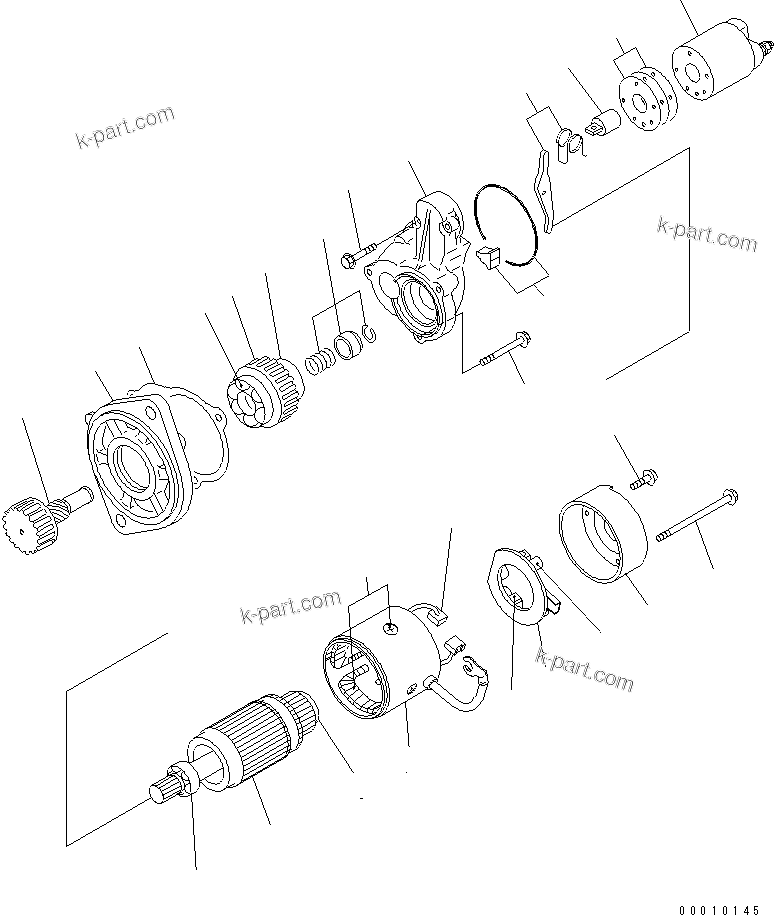 k-part.com

k-part.com

k-part.com

k-part.com

00010145