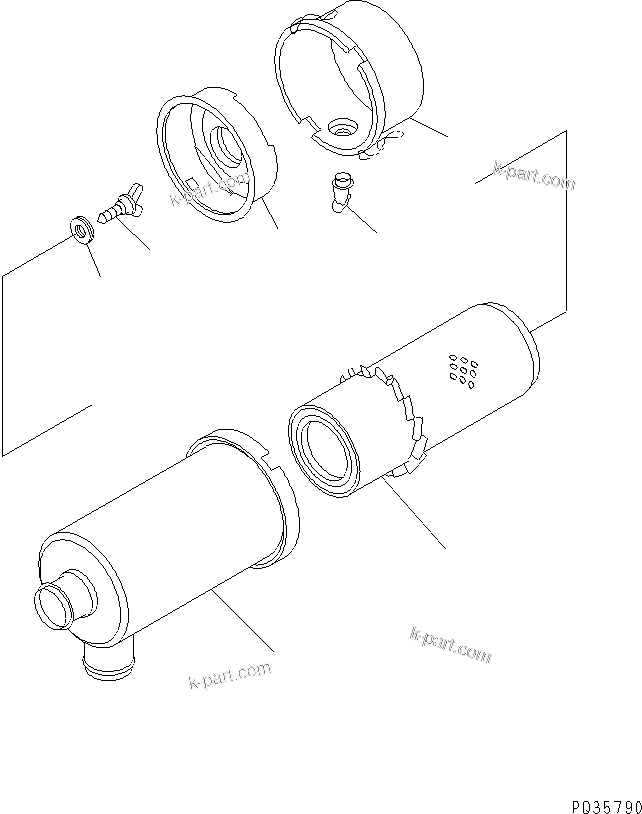 k-part.com
k-part.com
k-part.com
k-part.com
PQ35790