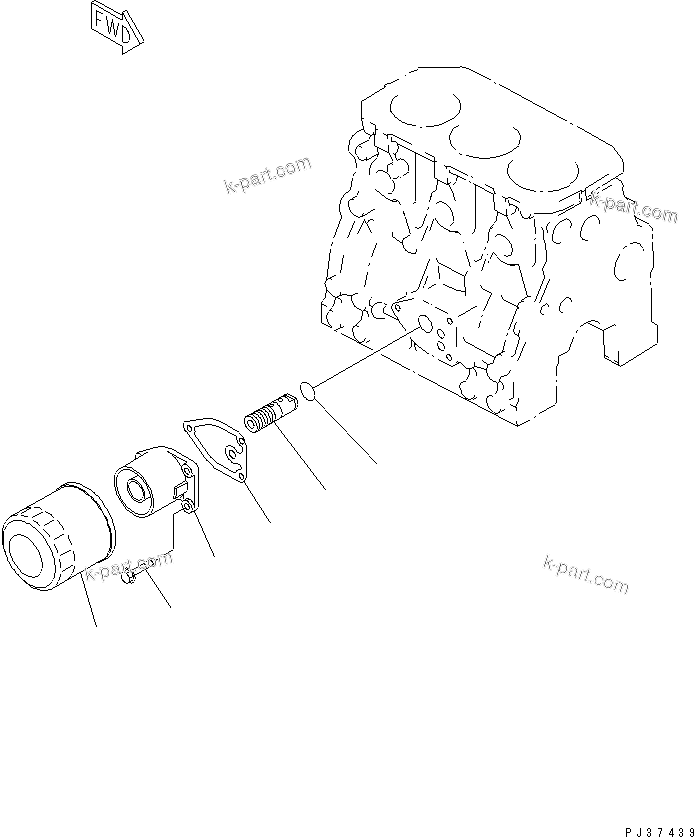 FWD

k-part.com

k-part.com

k-part.com

k-part.com

PJ37439