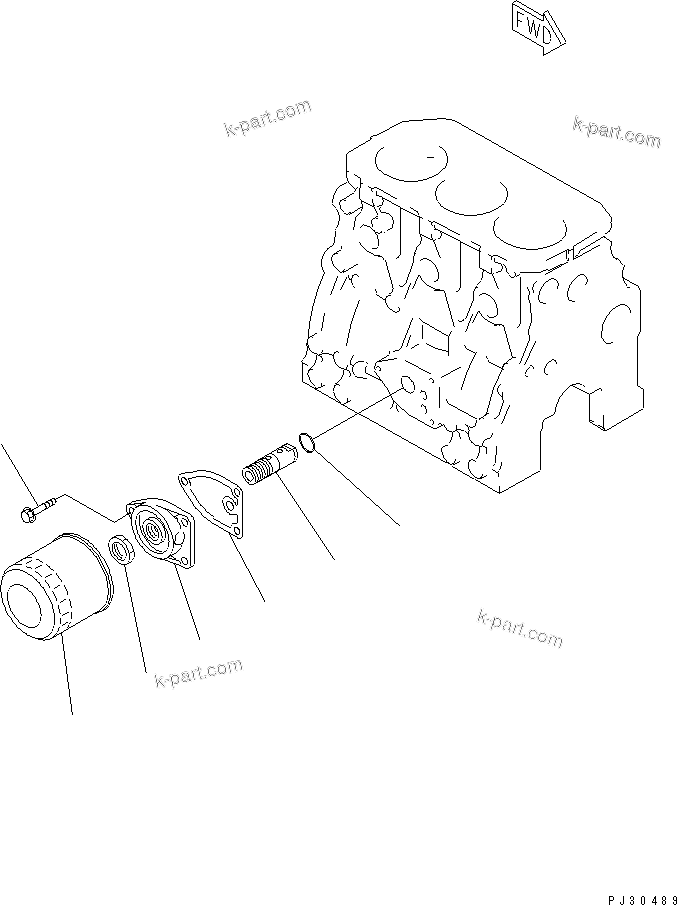 FWD

k-part.com

k-part.com

k-part.com

k-part.com

PJ30489