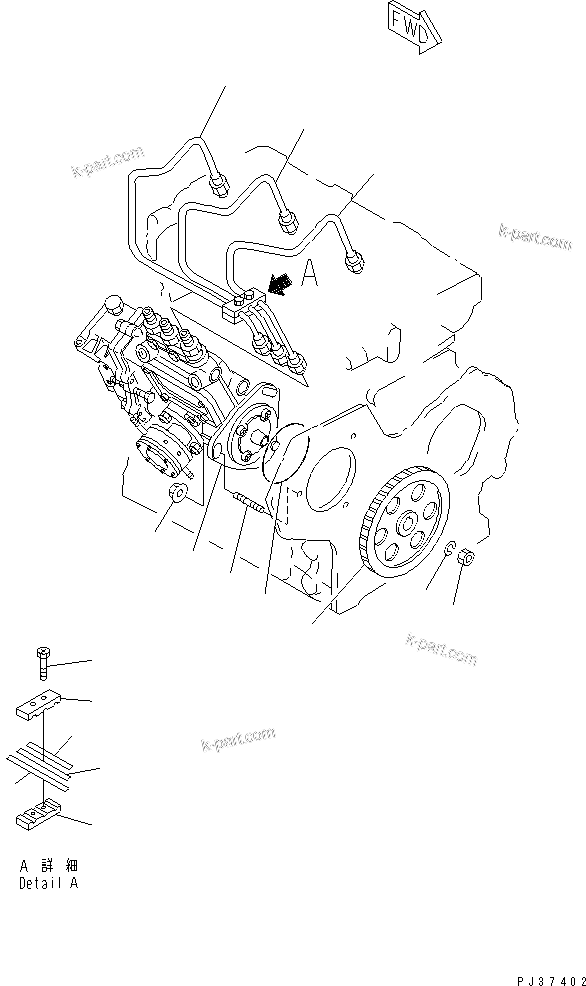 FWD

k-part.com

k-part.com

A

k-part.com

k-part.com

A 詳 細
Detail A

PJ37402