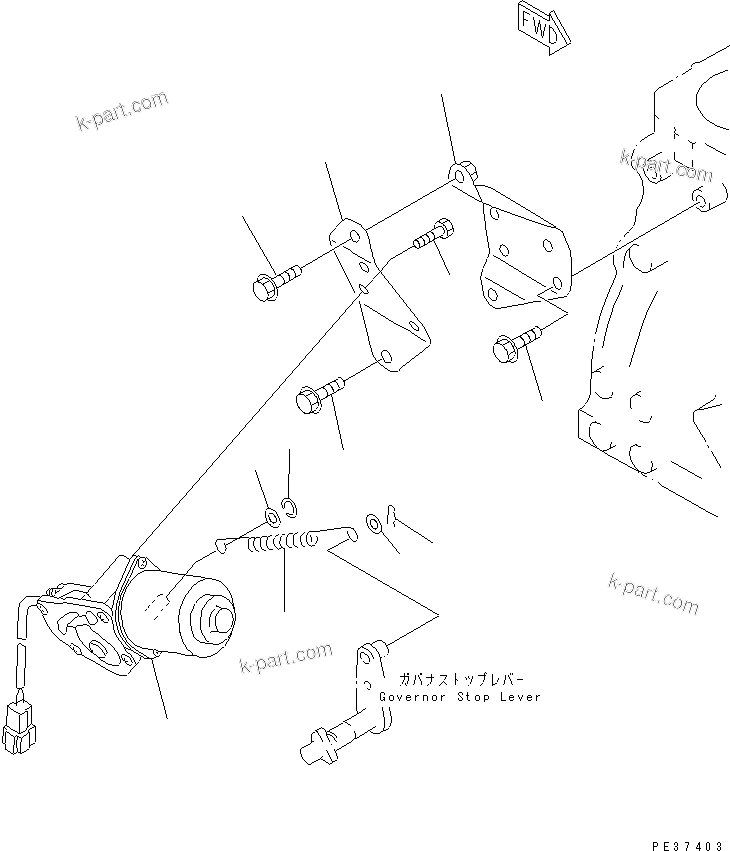 FWD

k-part.com

k-part.com

k-part.com

k-part.com

ガバナストップレバー
Governor Stop Lever

PE37403