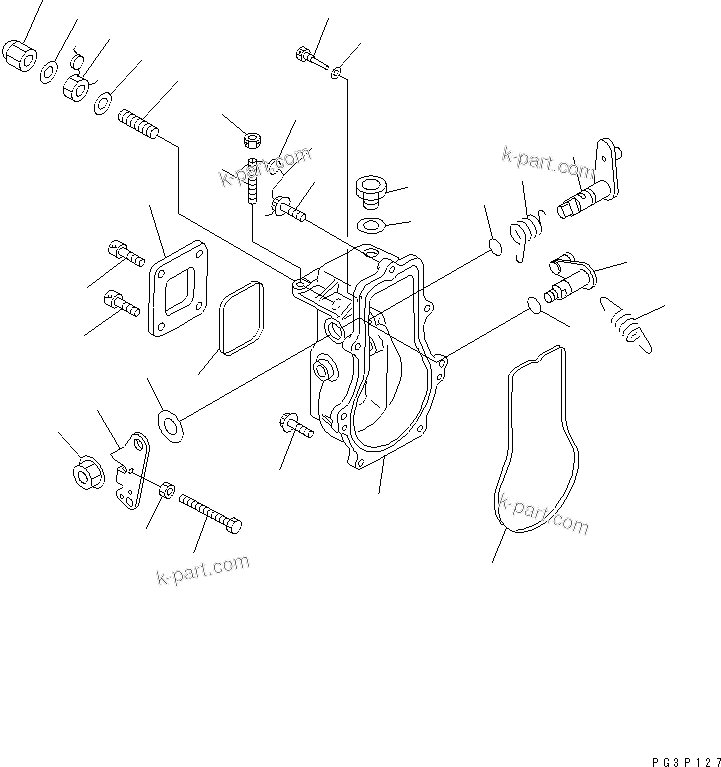 k-part.com

k-part.com

k-part.com

k-part.com

PG3P127