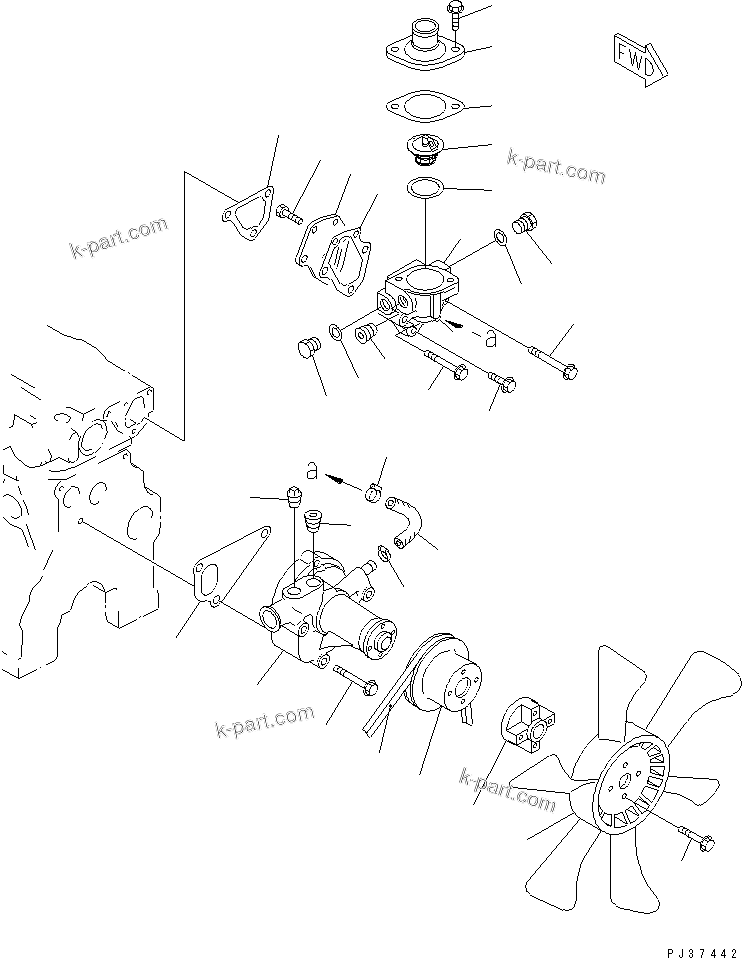 FWD

k-part.com

k-part.com

a

a

k-part.com

k-part.com

PJ37442