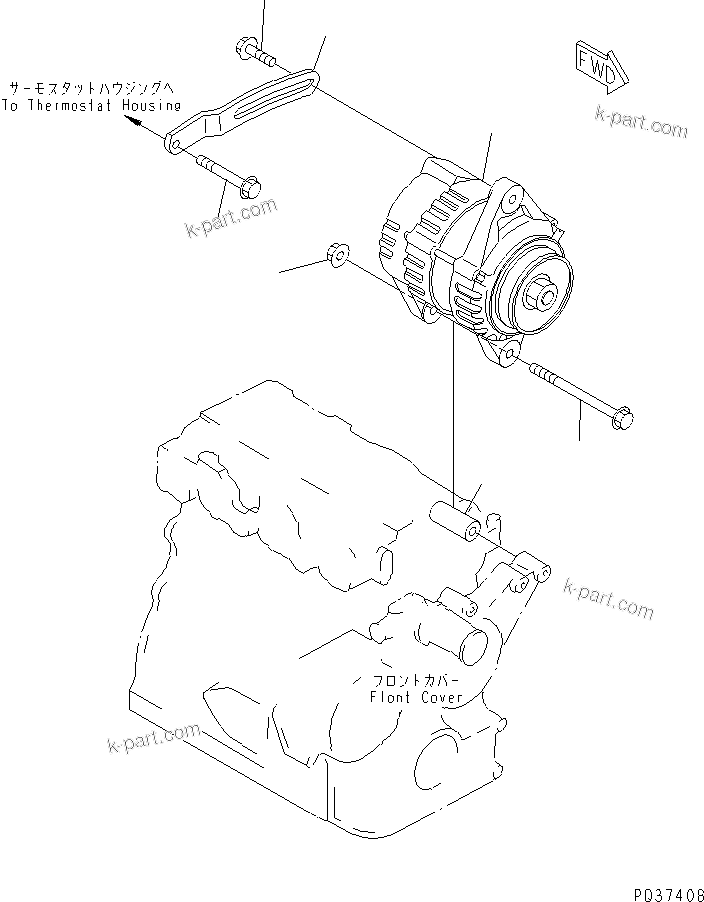 サーモスタットハウジングへ
To Thermostat Housing

FWD

k-part.com

k-part.com

k-part.com

フロントカバー
Flont Cover

k-part.com

P037408