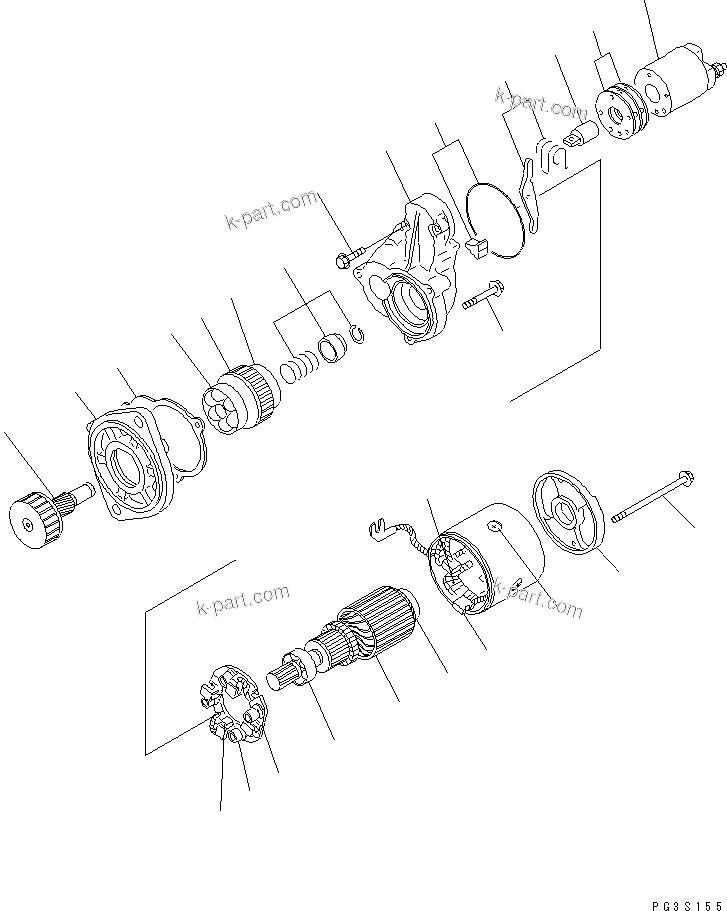 k-part.com
k-part.com
k-part.com
k-part.com
PG3S155