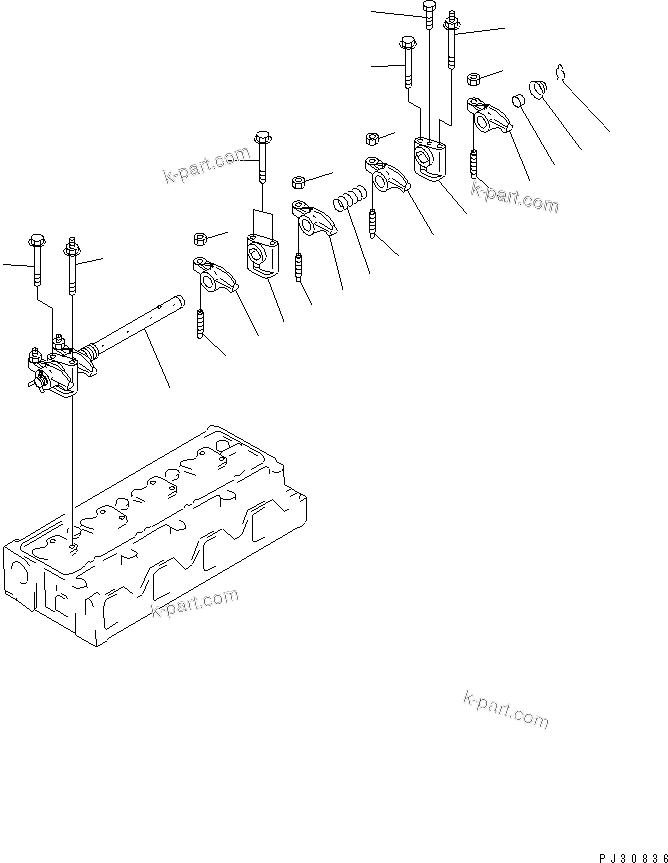 k-part.com
k-part.com
k-part.com
k-part.com
PJ30836