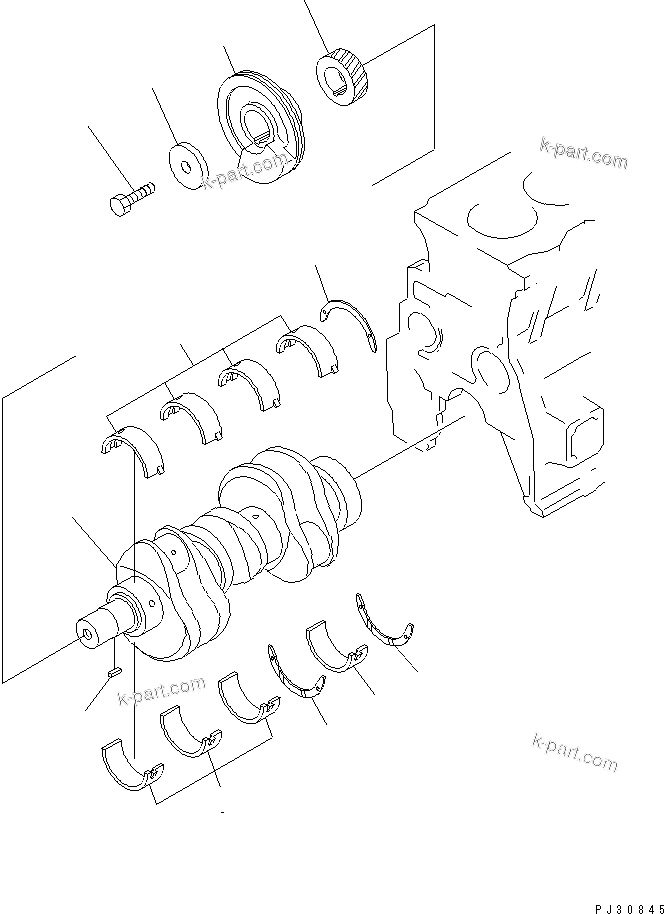 k-part.com

k-part.com

k-part.com

k-part.com

PJ30845