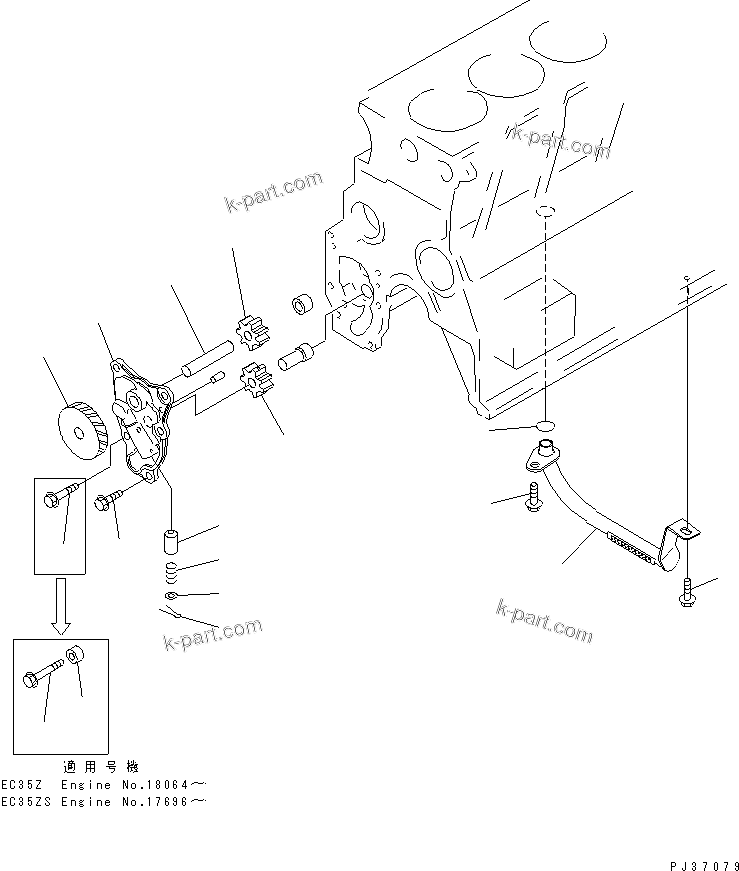 k-part.com

k-part.com

k-part.com

k-part.com

適 用 号 機
EC35Z Engine No.18064～
EC35ZS Engine No.17696～

PJ37079