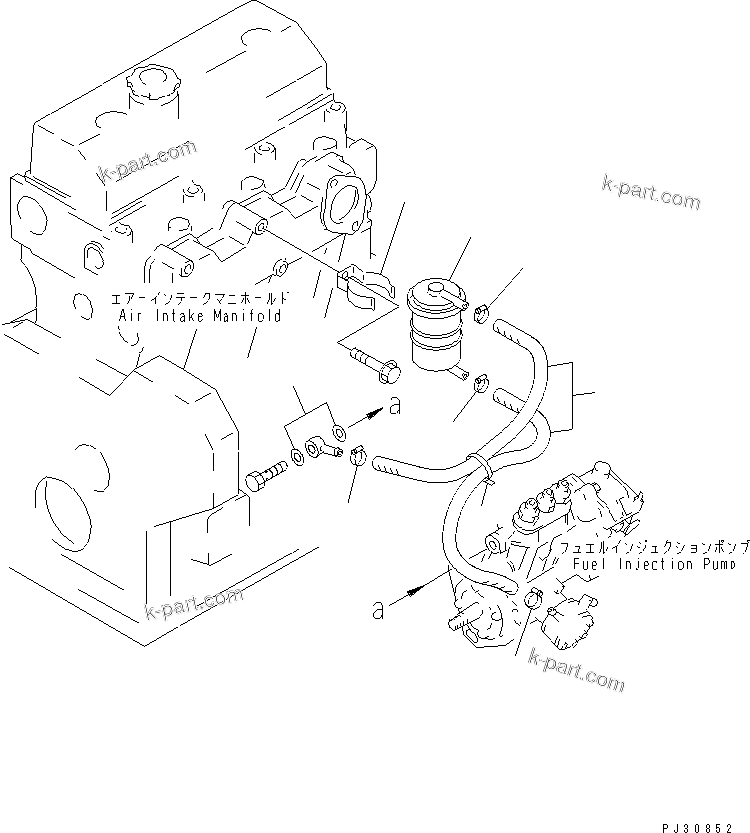 k-part.com
k-part.com
エアーインテークマニホールド
Air Intake Manifold
a
フュエルインジェクションポンプ
Fuel Injection Pump
a
k-part.com
k-part.com
PJ30852