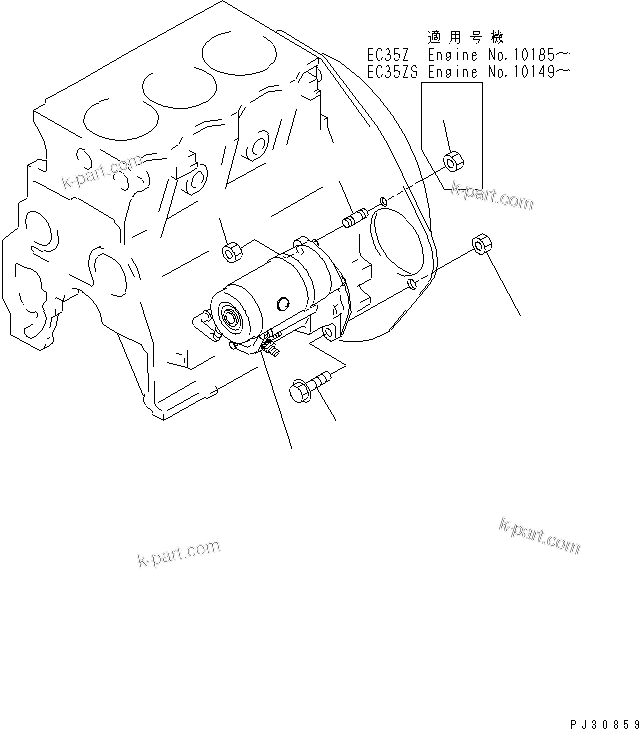 適用号機
EC35Z Engine No.10185～
EC35ZS Engine No.10149～

k-part.com

k-part.com

k-part.com

k-part.com

PJ30859