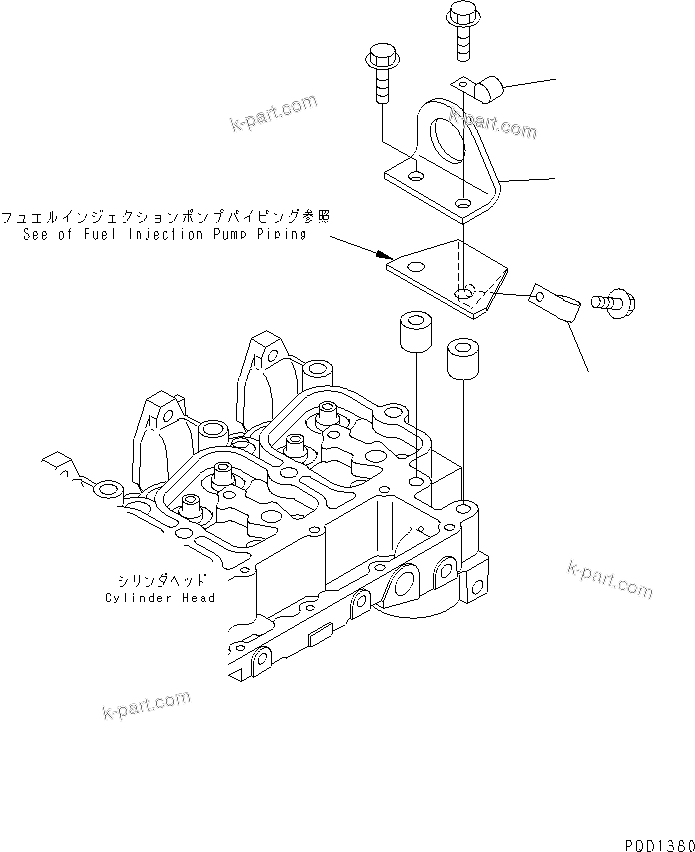 k-part.com

k-part.com

フュエルインジェクションポンプパイピング参照
See of Fuel Injection Pump Piping

シリンダヘッド
Cylinder Head

k-part.com

k-part.com

P0D1380