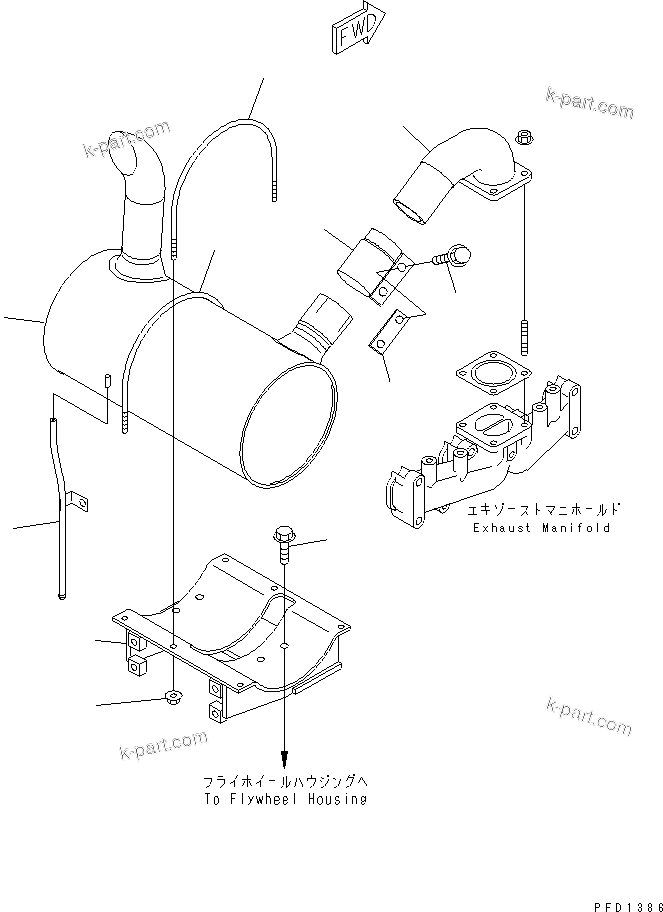 FWD

k-part.com

k-part.com

エキゾーストマニホールド
Exhaust Manifold

k-part.com

k-part.com

フライホイールハウジングへ
To Flywheel Housing

PFD1386