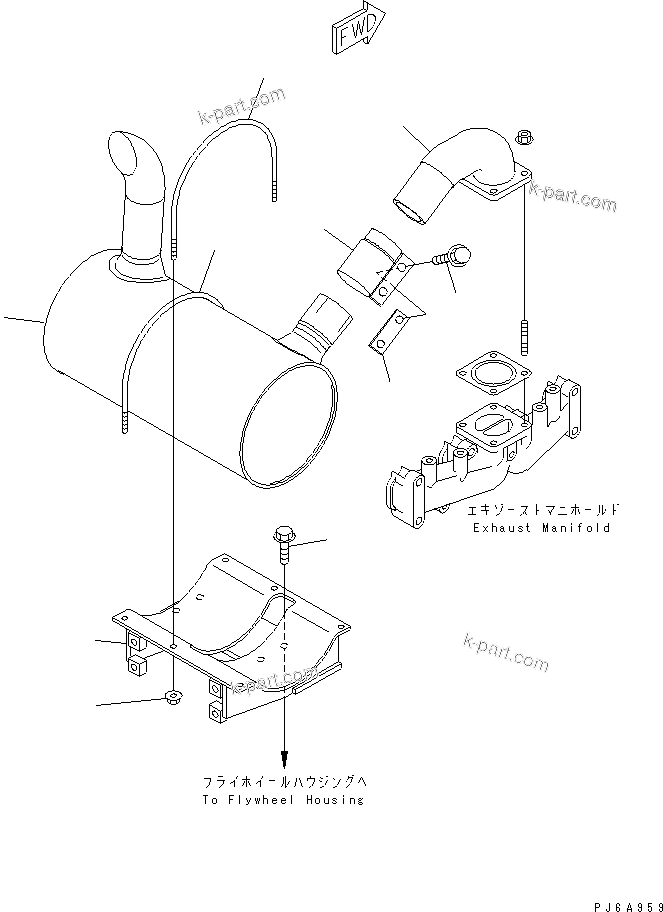 FWD

k-part.com

k-part.com

エキゾーストマニホールド
Exhaust Manifold

k-part.com

k-part.com

フライホイールハウジングへ
To Flywheel Housing

PJ6A959