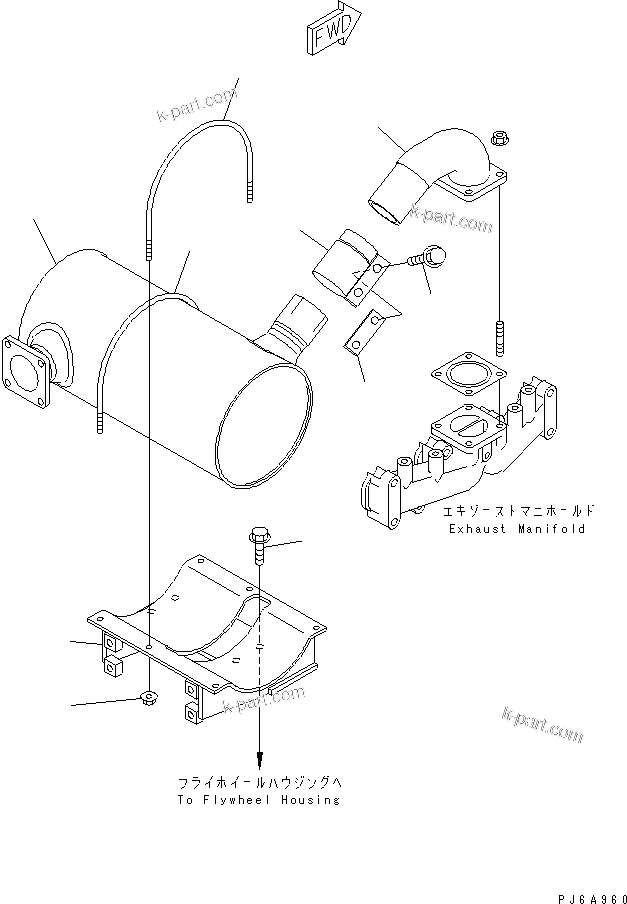 FWD

k-part.com

k-part.com

エキゾーストマニホールド
Exhaust Manifold

k-part.com

k-part.com

フライホイールハウジングへ
To Flywheel Housing

PJ6A960