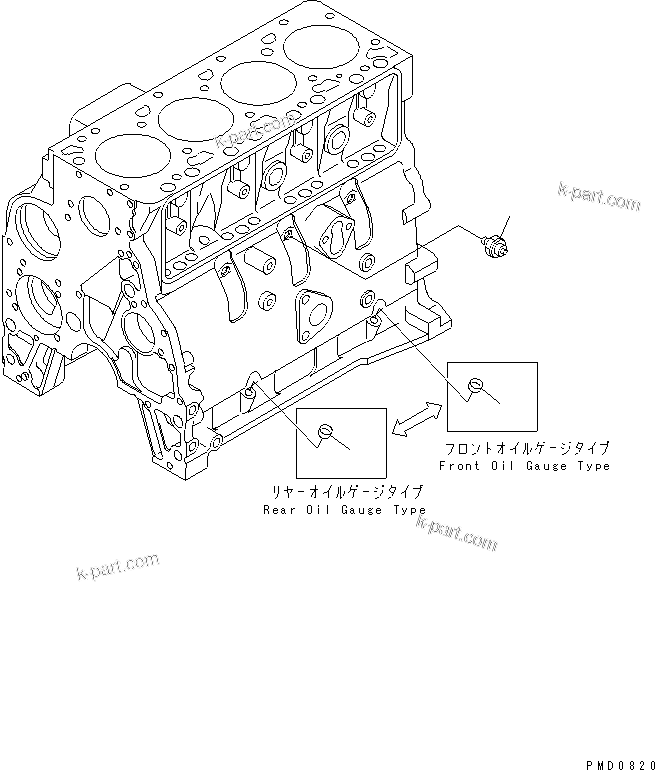 k-part.com

k-part.com

フロントオイルゲージタイプ
Front Oil Gauge Type

リヤーオイルゲージタイプ
Rear Oil Gauge Type

k-part.com

k-part.com

PMD0820